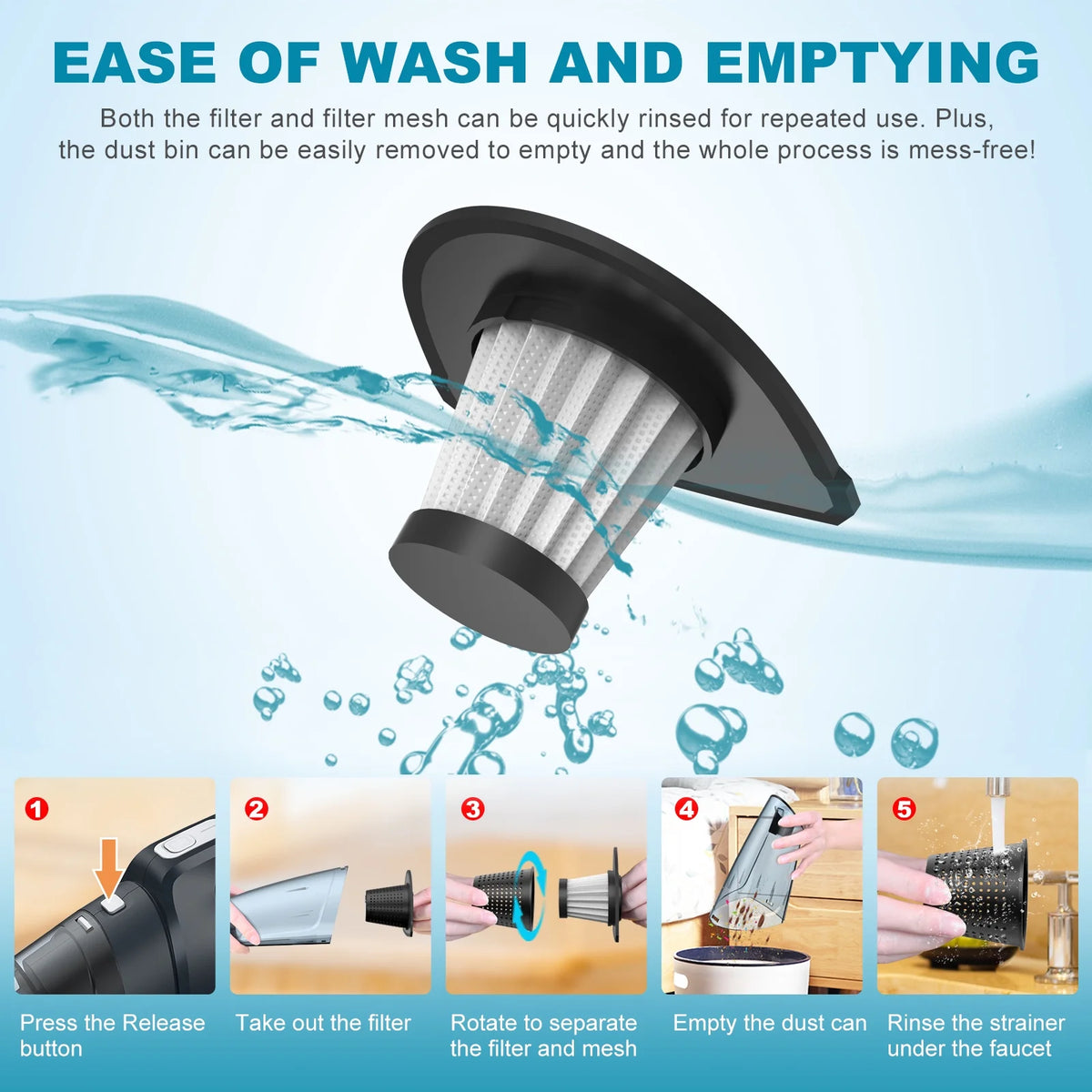 EASE OF WASH AND EMPTYING

Both the filter and filter mesh can be quickly rinsed for repeated use. Plus, the dust bin can be easily removed to empty and the whole process is mess-free!

1
Press the Release button

2
Take out the filter

3
Rotate to separate the filter and mesh

4
Empty the dust can

5
Rinse the strainer under the faucet