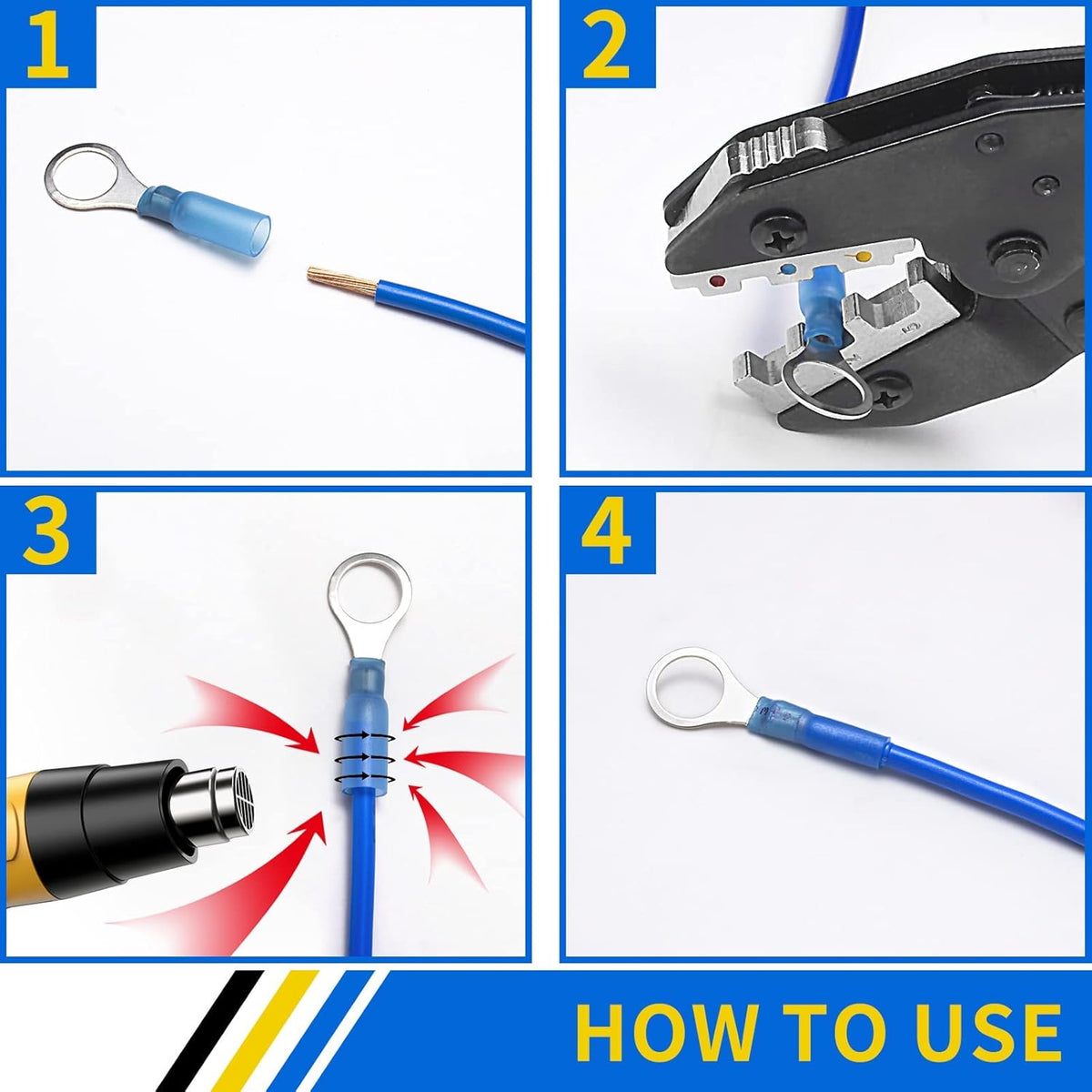 1

2

3

4

HOW TO USE