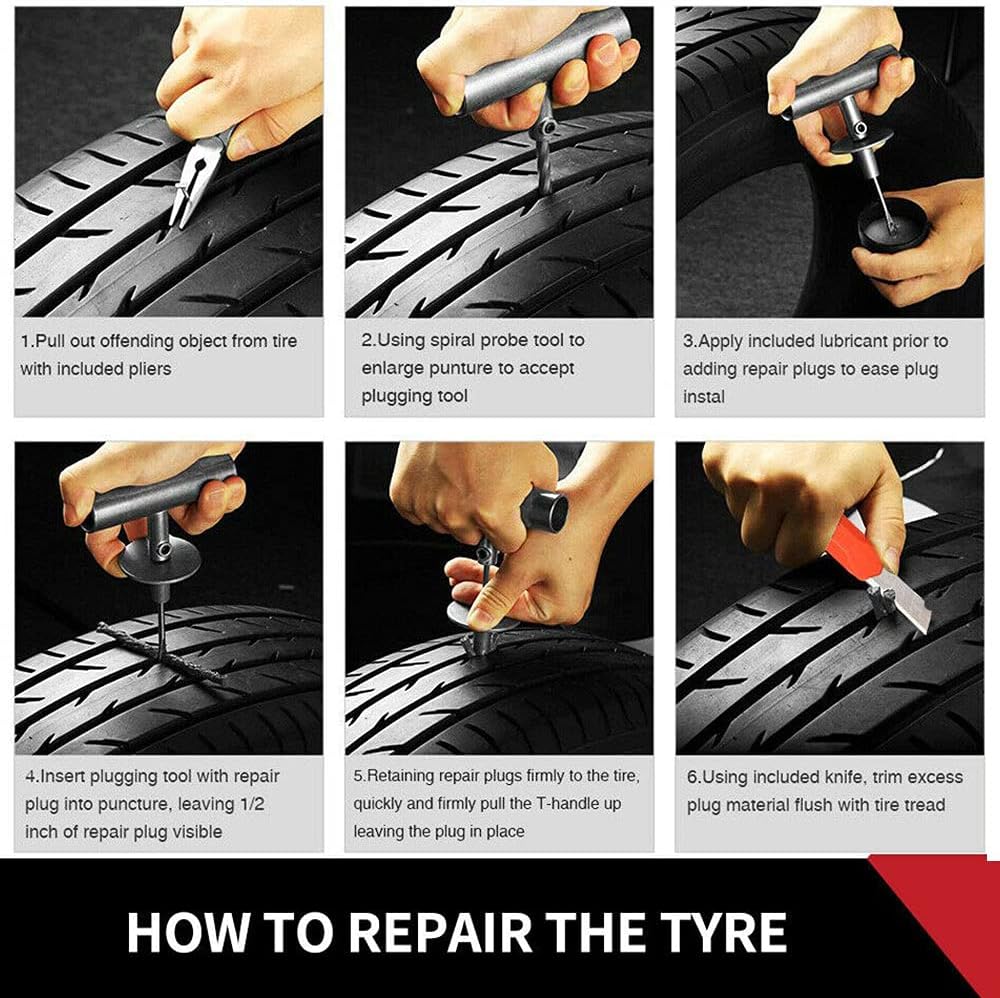 1.Pull out offending object from tire with included pliers

2.Using spiral probe tool to enlarge punture to accept plugging tool

3.Apply included lubricant prior to adding repair plugs to ease plug instal

4.Insert plugging tool with repair plug into puncture, leaving 1/2 inch of repair plug visible

5.Retaining repair plugs firmly to the tire, quickly and firmly pull the T-handle up leaving the plug in place

6.Using included knife, trim excess plug material flush with tire tread

HOW TO REPAIR THE TYRE